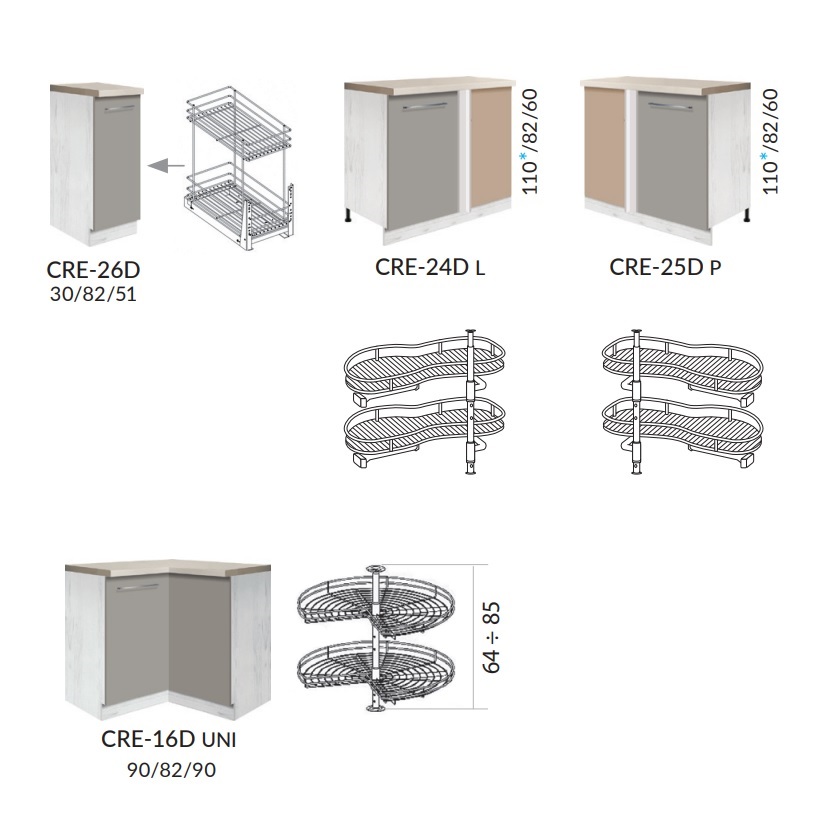 CRE-26D
30/82/51

110*/82/60
CRE-24D L

110*/82/60
CRE-25D P

64 ÷ 85

CRE-16D UNI
90/82/90