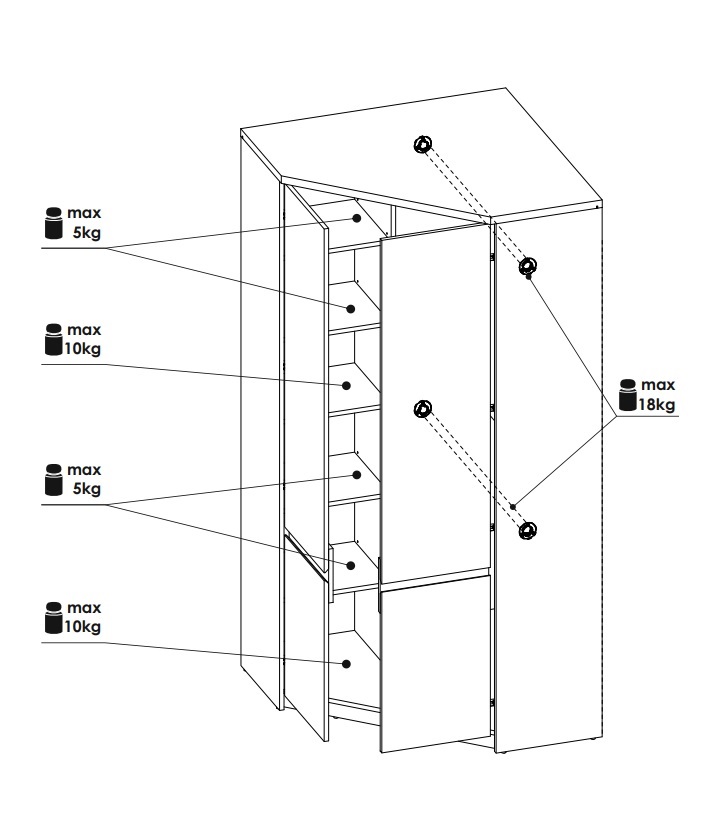 max
5kg

max
10kg

max
5kg

max
10kg

max
18kg