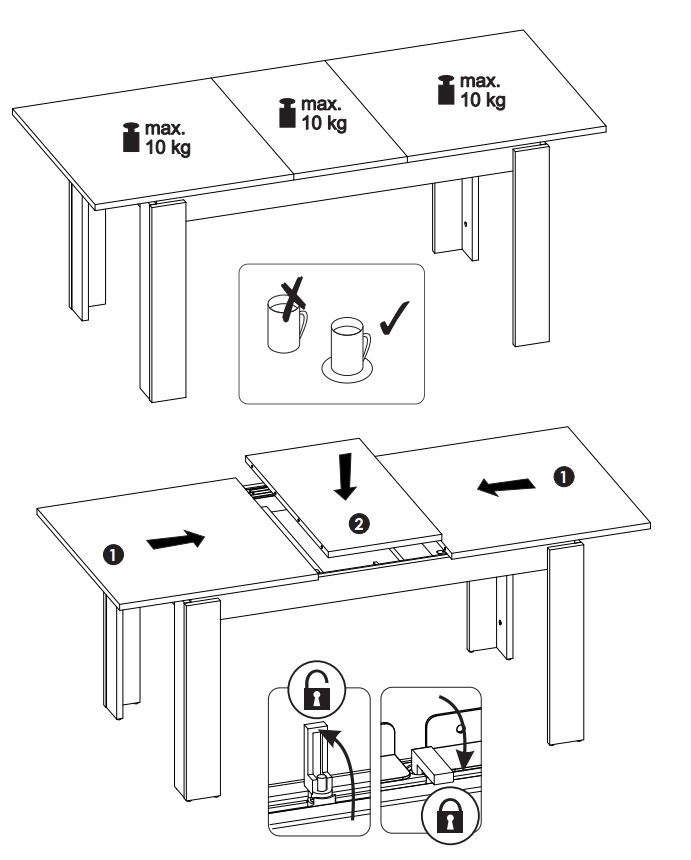 max.
10 kg

max.
10 kg

max.
10 kg

1

2

1