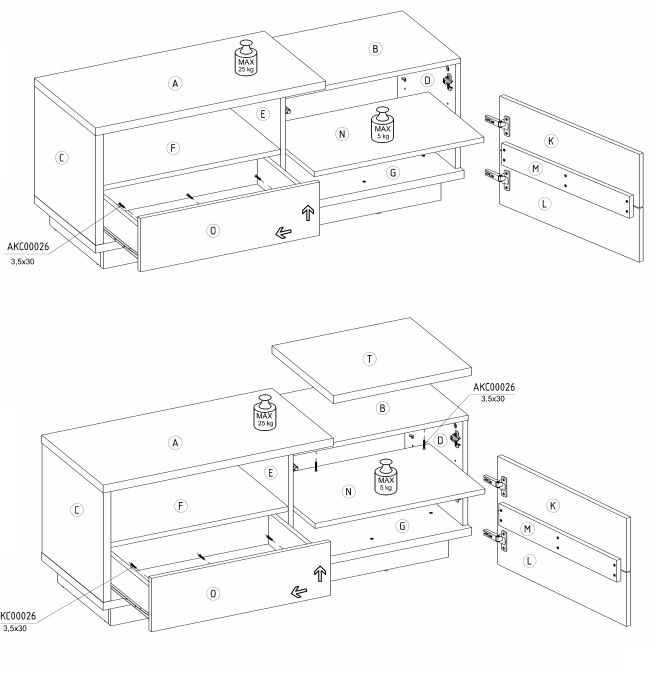 MAX
25 kg
A
B
D
E
C
F
N
MAX
5 kg
G
K
M
L
O
AKC00026
3,5x30

T
AKC00026
3,5x30
MAX
25 kg
A
B
D
E
C
F
N
MAX
5 kg
G
K
M
L
O
KC00026
3,5x30