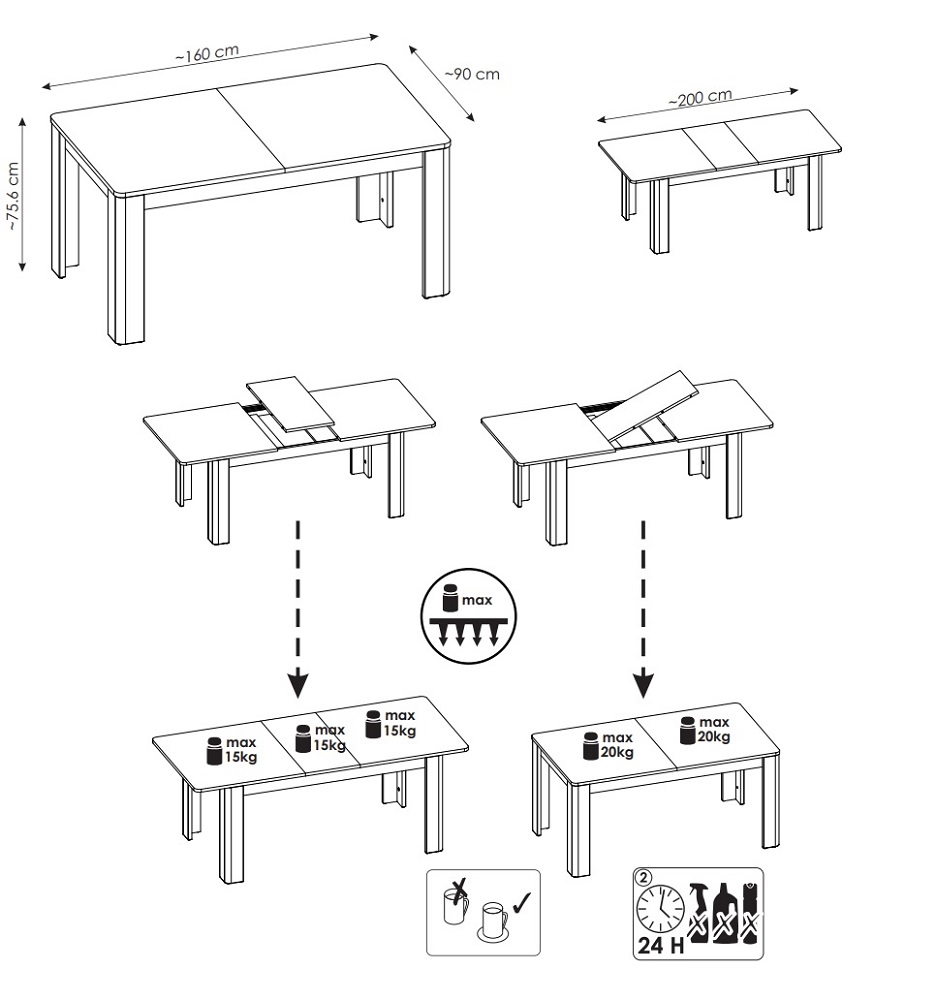 ~160 cm
~90 cm
~75.6 cm
~200 cm
max
max 15kg
max 15kg
max 15kg
max 20kg
max 20kg
2
24 H