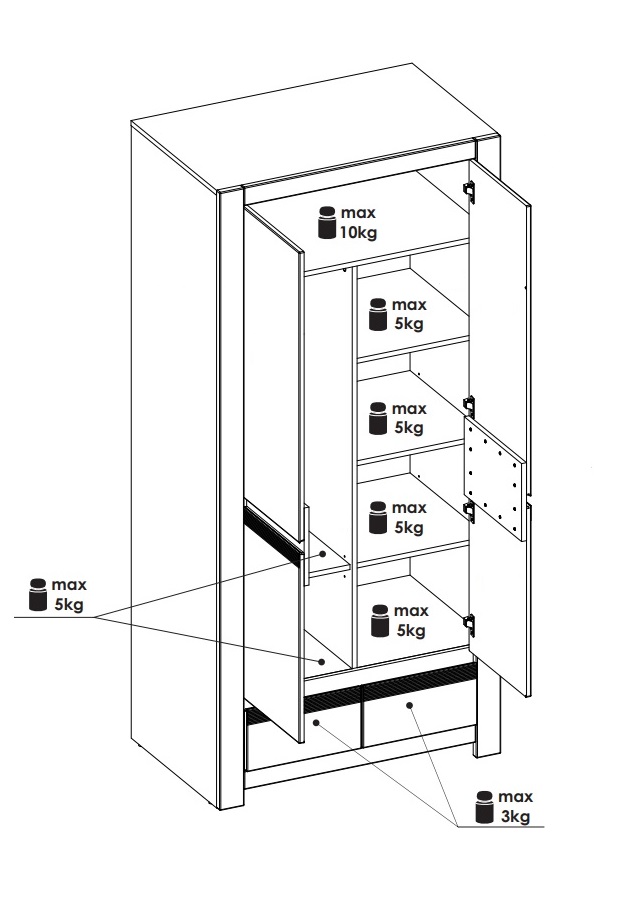 max
10kg

max
5kg

max
5kg

max
5kg

max
5kg

max
5kg

max
3kg