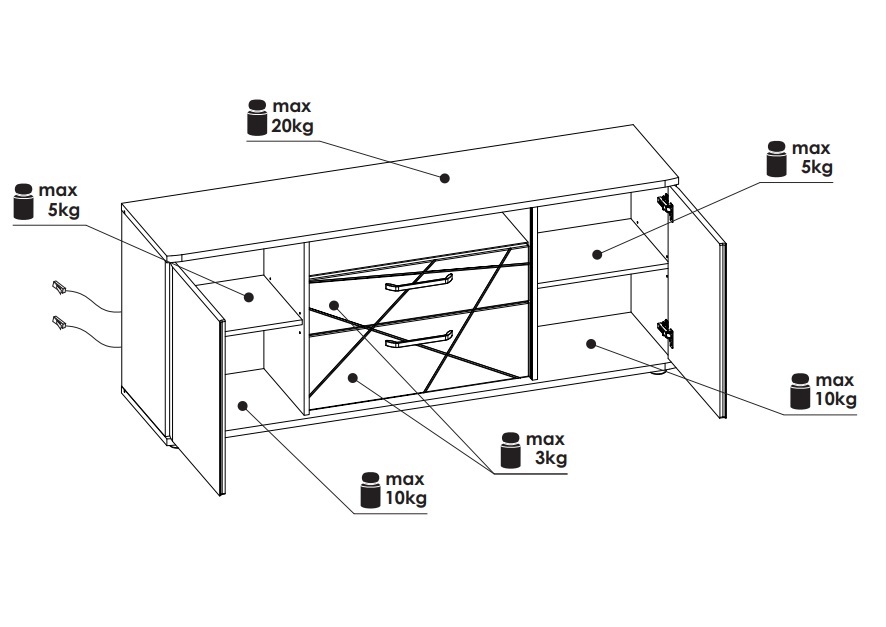 max
20kg

max
5kg

max
5kg

max
10kg

max
3kg

max
10kg