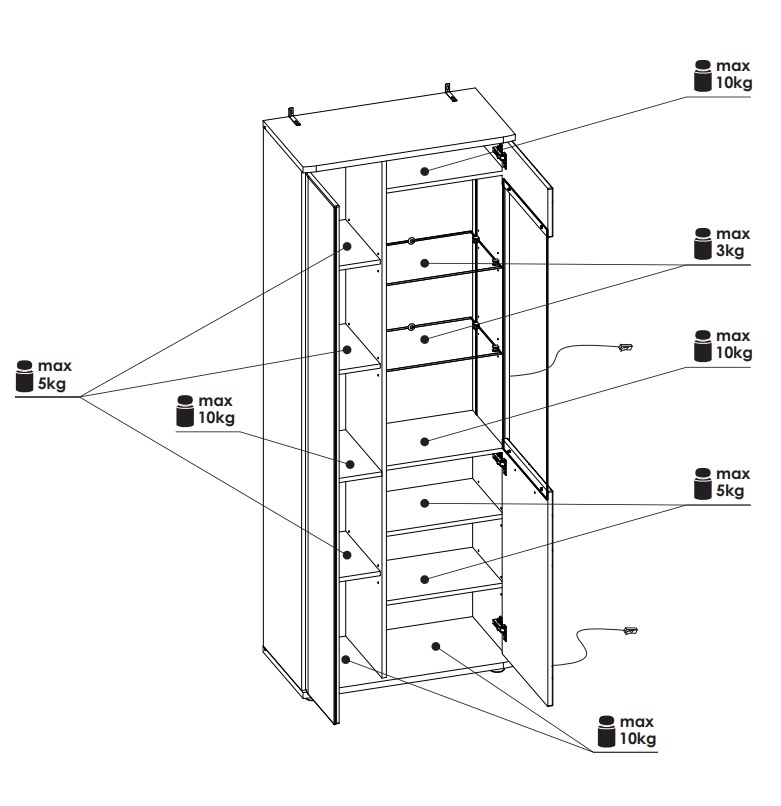 max
10kg

max
3kg

max
10kg

max
5kg

max
10kg

max
5kg

max
10kg