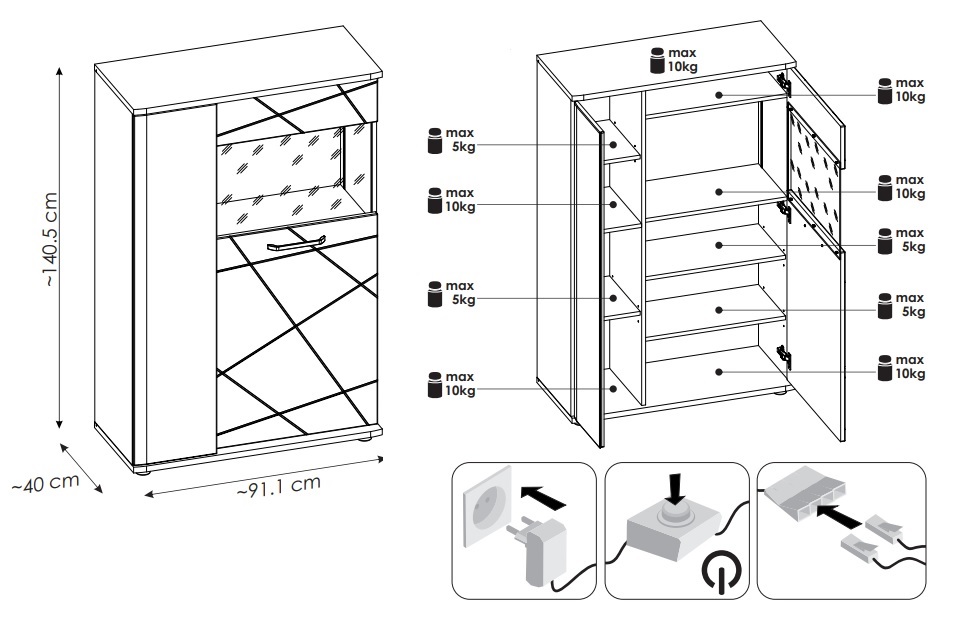 ~140.5 cm
~40 cm
~91.1 cm

max 10kg

max 5kg
max 10kg
max 5kg
max 10kg

max 10kg
max 10kg
max 5kg
max 5kg
max 10kg