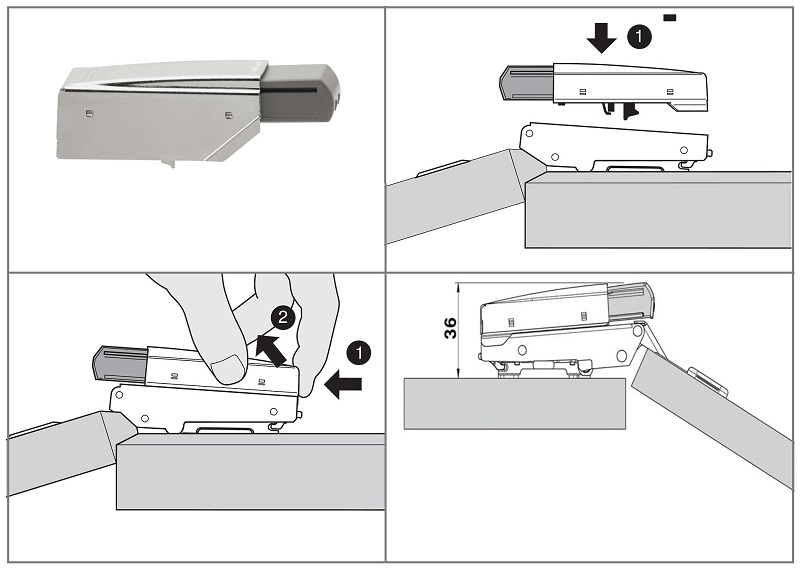 1

2

1

36