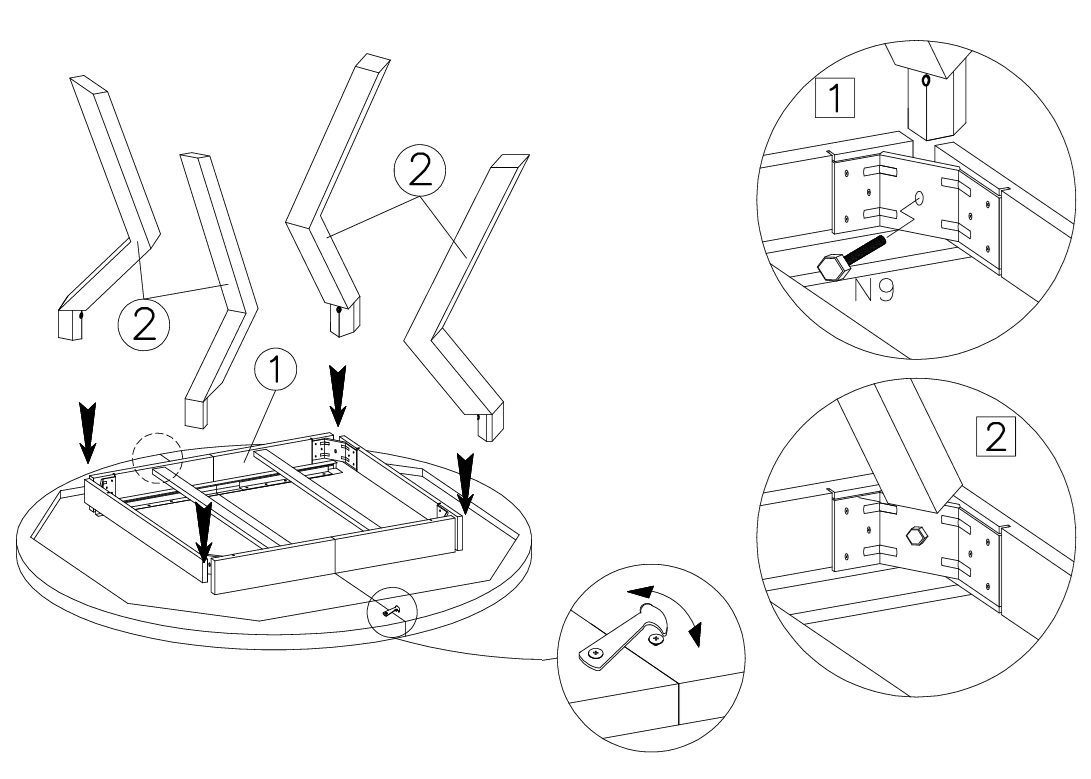 2
2
2
1
1
N9
2