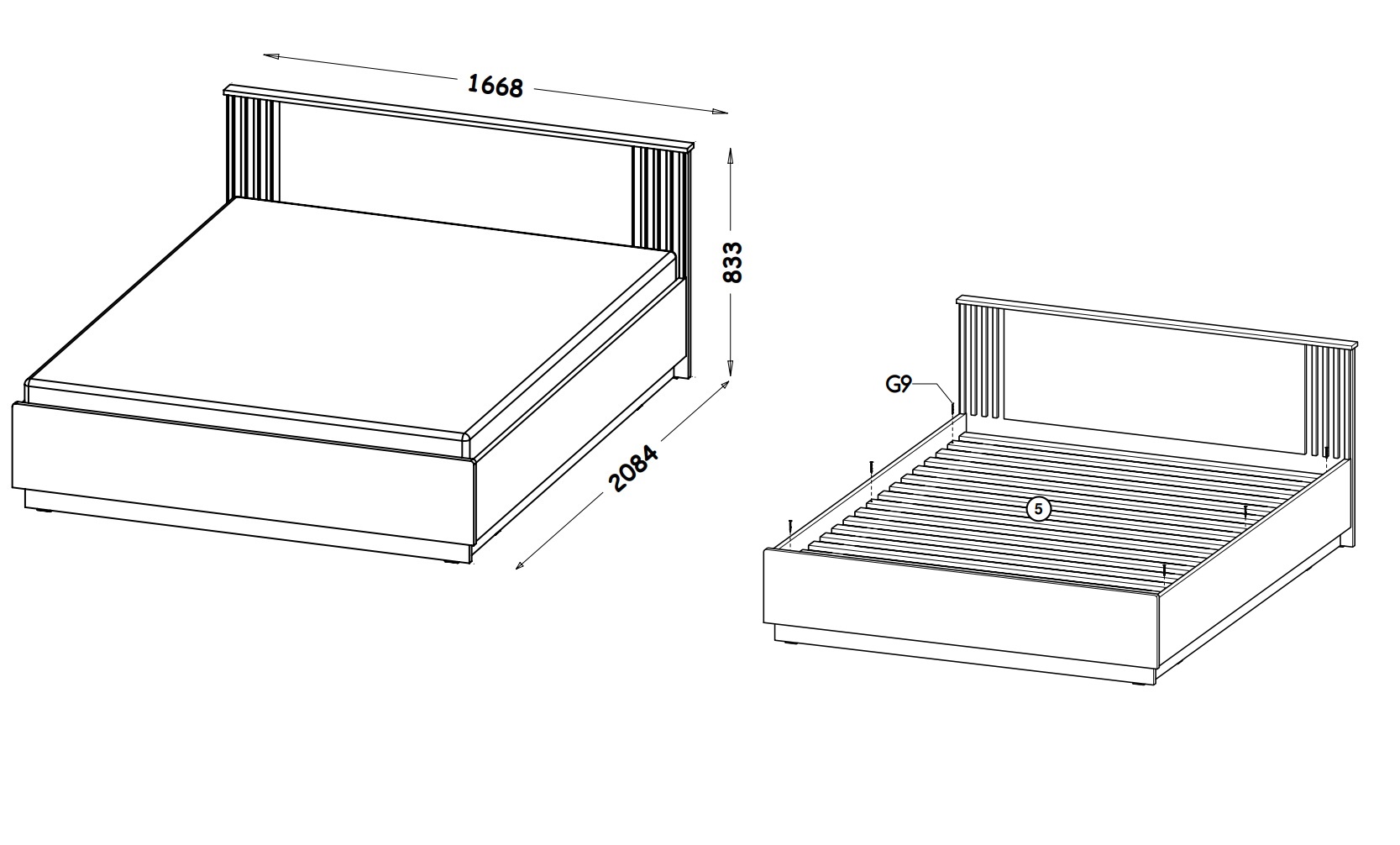 1668

833

2084

G9

5