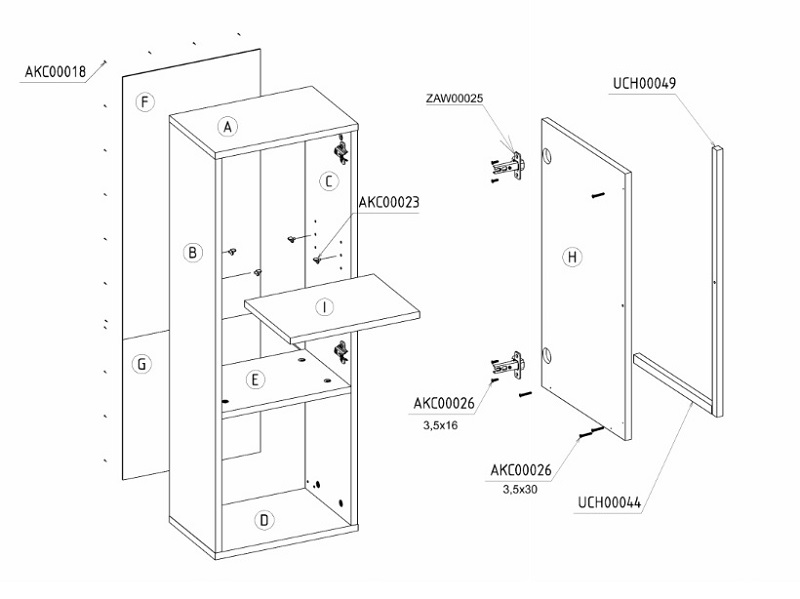 AKC00018

F

A

C

AKC00023

B

I

G

E

D

ZAW00025

UCH00049

H

AKC00026
3,5x16

AKC00026
3,5x30

UCH00044