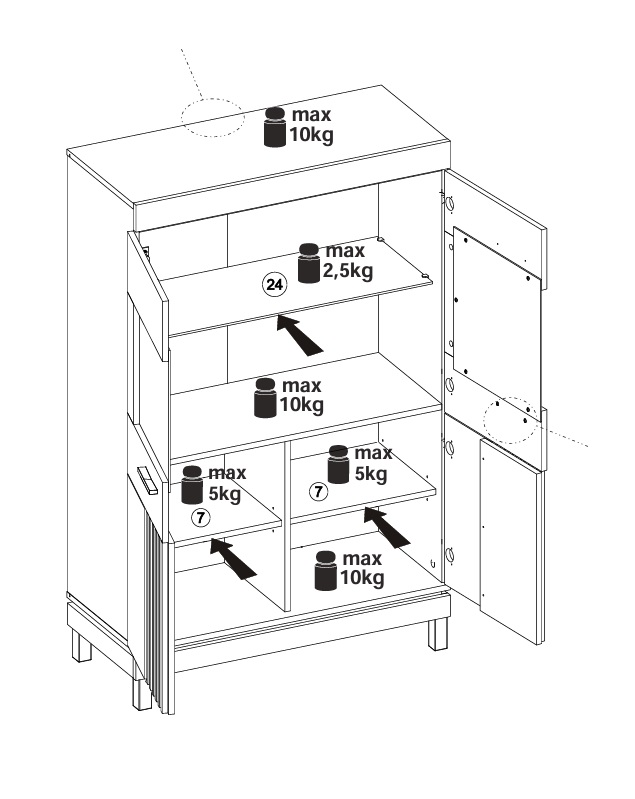 max
10kg

max
2,5kg

24

max
10kg

max
5kg

7

max
5kg

7

max
10kg