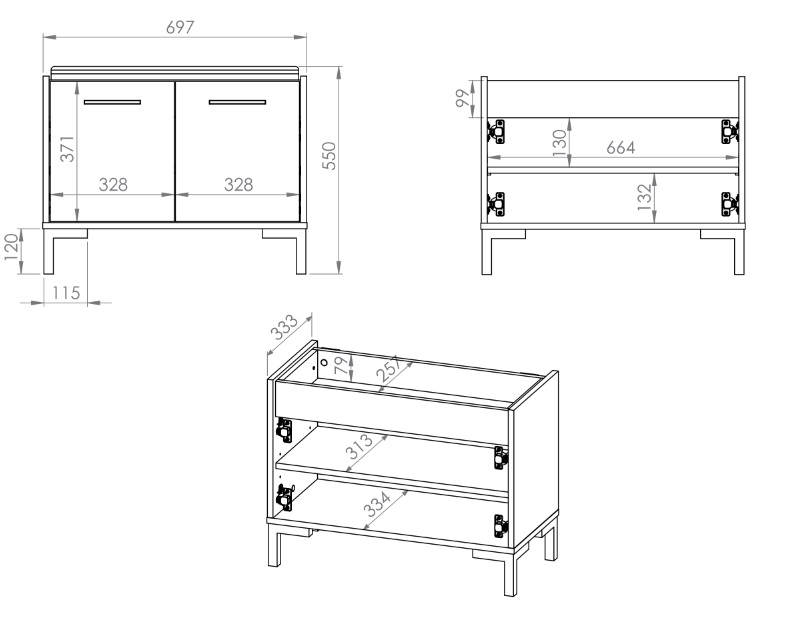 697

371

328

328

550

120

115

99

130

664

132

333

79

257

313

334