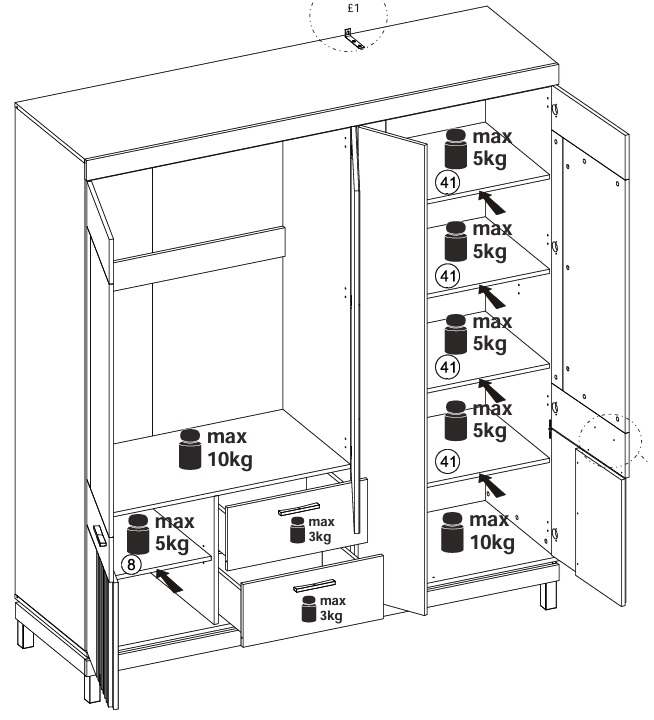 £1

max 5kg
41

max 5kg
41

max 5kg
41

max 5kg
41

max 10kg

max 10kg

max 5kg
8

max 3kg

max 3kg