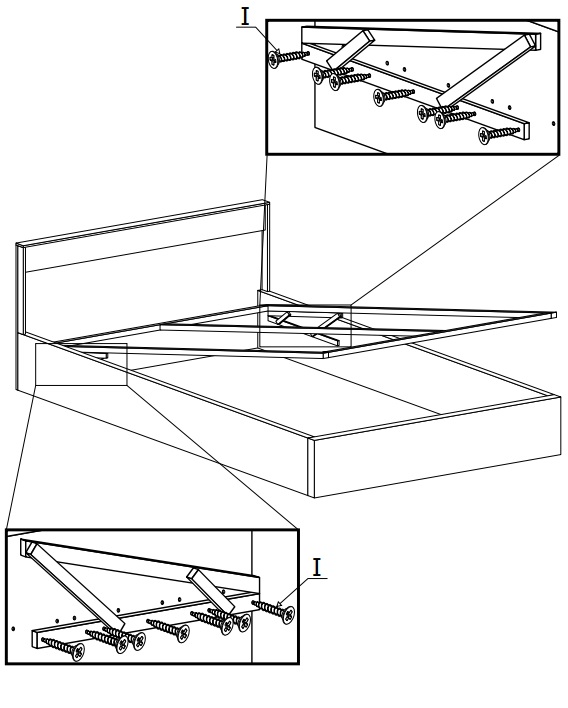 I

I