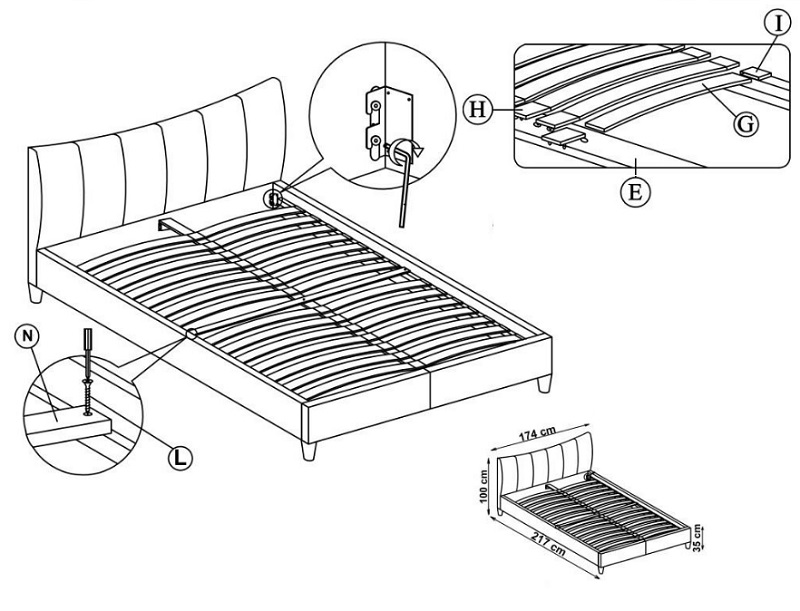 I
H
G
E
N
L
174 cm
100 cm
217 cm
35 cm